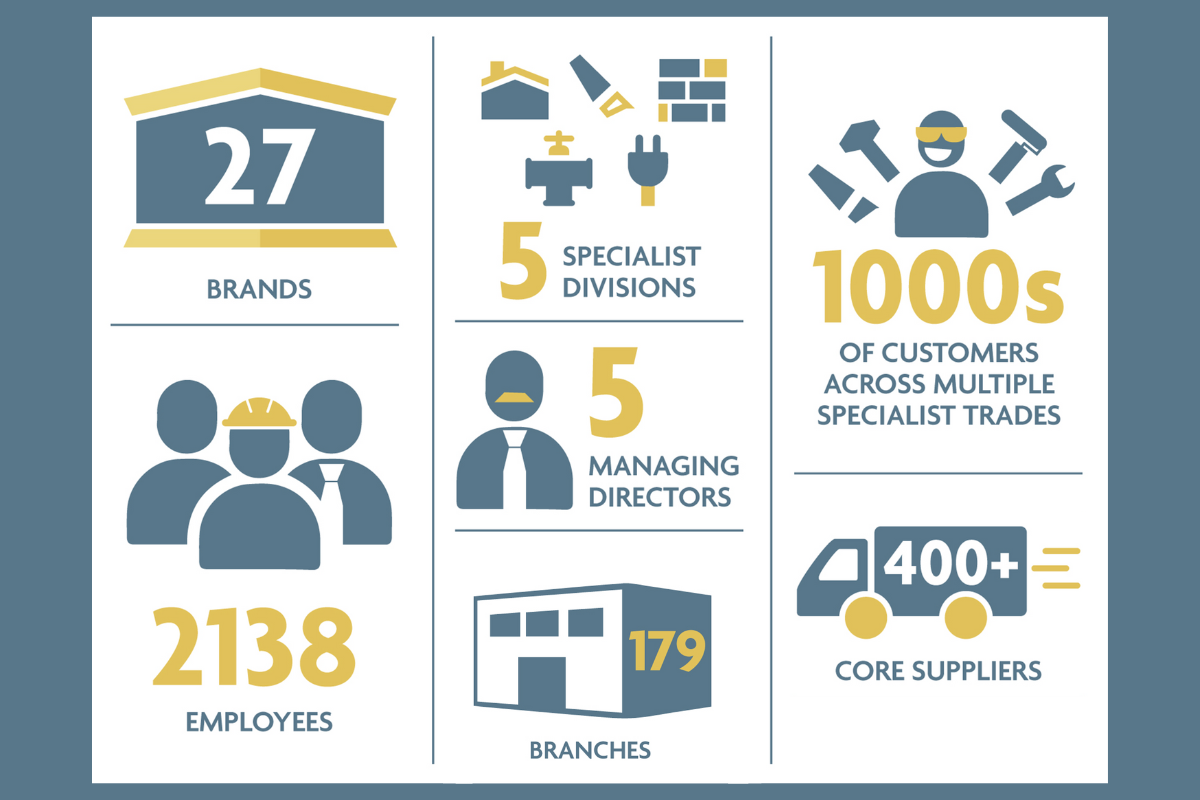 27

BRANDS

2138

EMPLOYEES

5 SPECIALIST DIVISIONS

5

MANAGING DIRECTORS

179

BRANCHES

1000s

OF CUSTOMERS ACROSS MULTIPLE SPECIALIST TRADES

400+

CORE SUPPLIERS